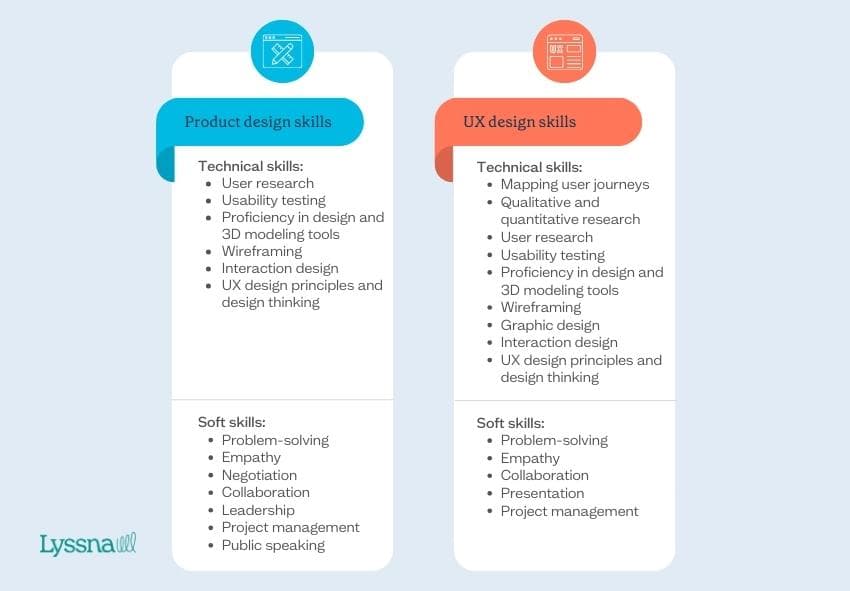 Product design skills

Technical skills:
- User research
- Usability testing
- Proficiency in design and 3D modeling tools
- Wireframing
- Interaction design
- UX design principles and design thinking

Soft skills:
- Problem-solving
- Empathy
- Negotiation
- Collaboration
- Leadership
- Project management
- Public speaking

UX design skills

Technical skills:
- Mapping user journeys
- Qualitative and quantitative research
- User research
- Usability testing
- Proficiency in design and 3D modeling tools
- Wireframing
- Graphic design
- Interaction design
- UX design principles and design thinking

Soft skills:
- Problem-solving
- Empathy
- Collaboration
- Presentation
- Project management

Lyssna